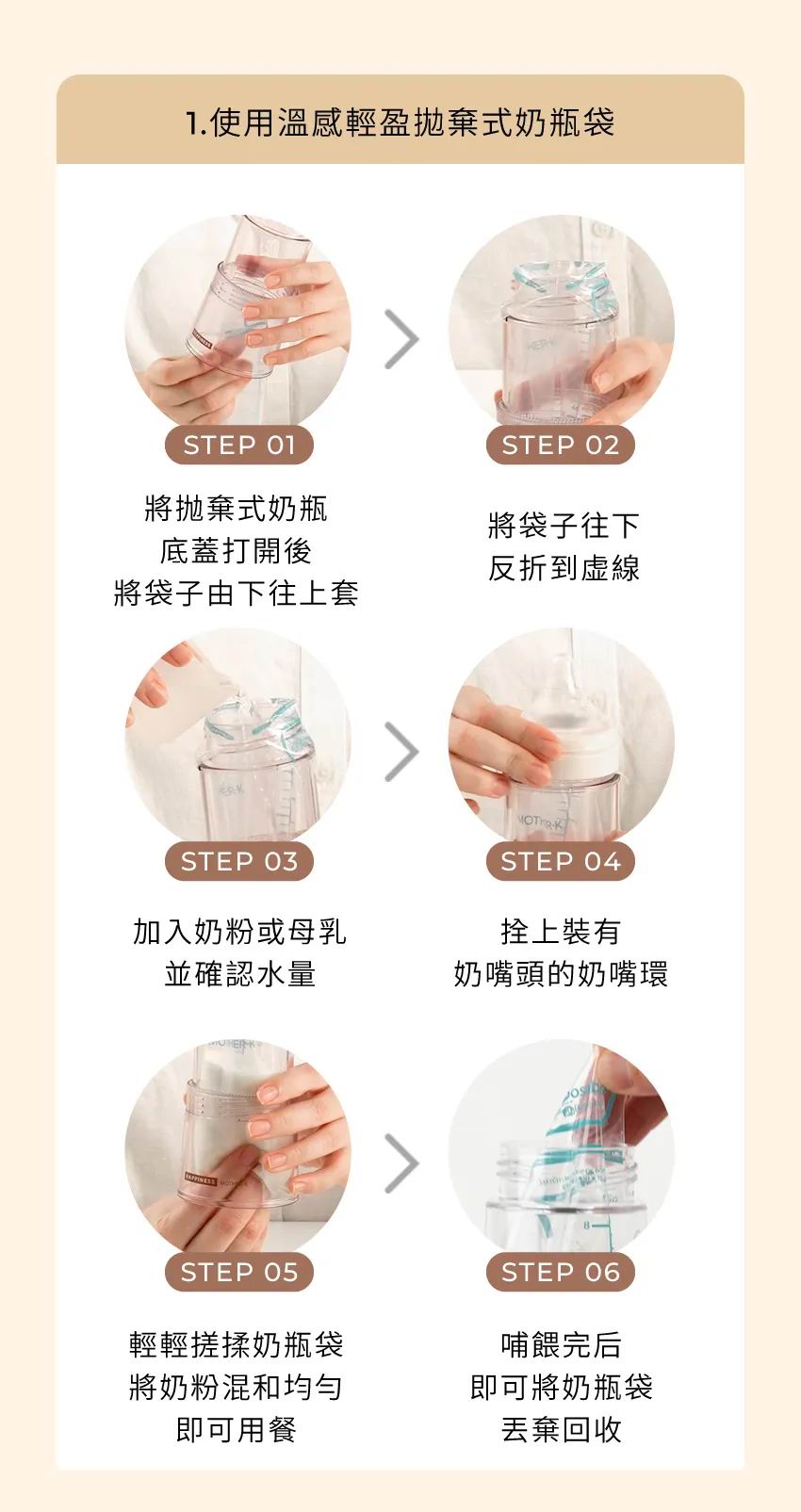 1.使用溫感輕盈拋棄式奶瓶袋

STEP 01

將拋棄式奶瓶
底蓋打開後
將袋子由下往上套

STEP 02

將袋子往下
反折到虛線

STEP 03

加入奶粉或母乳
並確認水量

STEP 04

拴上裝有
奶嘴頭的奶嘴環

STEP 05

輕輕搓揉奶瓶袋
將奶粉混和均勻
即可用餐

STEP 06

哺餵完后
即可將奶瓶袋
丟棄回收